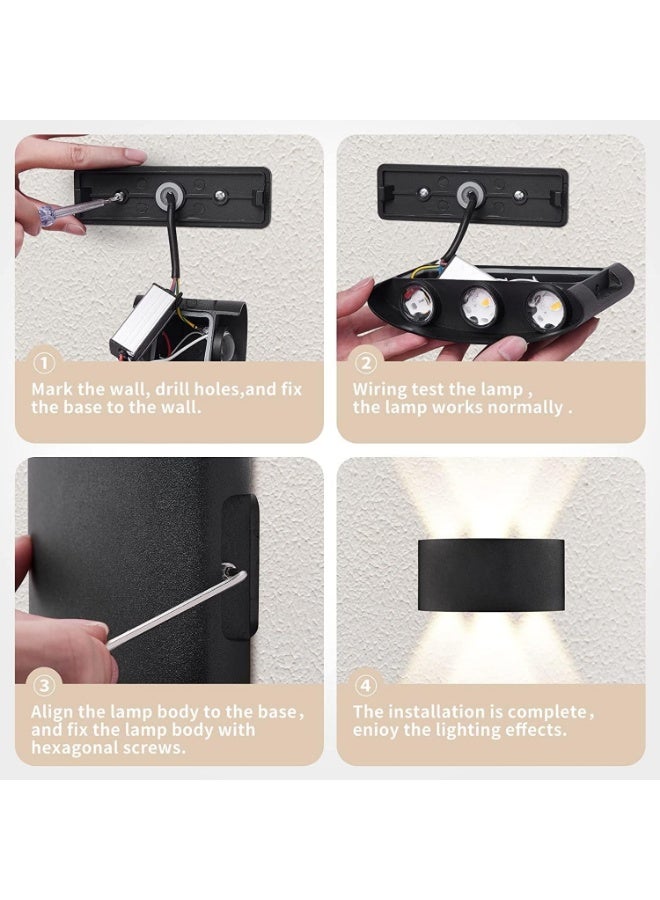 1
Mark the wall, drill holes,and fix the base to the wall.

2
Wiring test the lamp , the lamp works normally .

3
Align the lamp body to the base , and fix the lamp body with hexagonal screws.

4
The installation is complete , enioy the lighting effects.